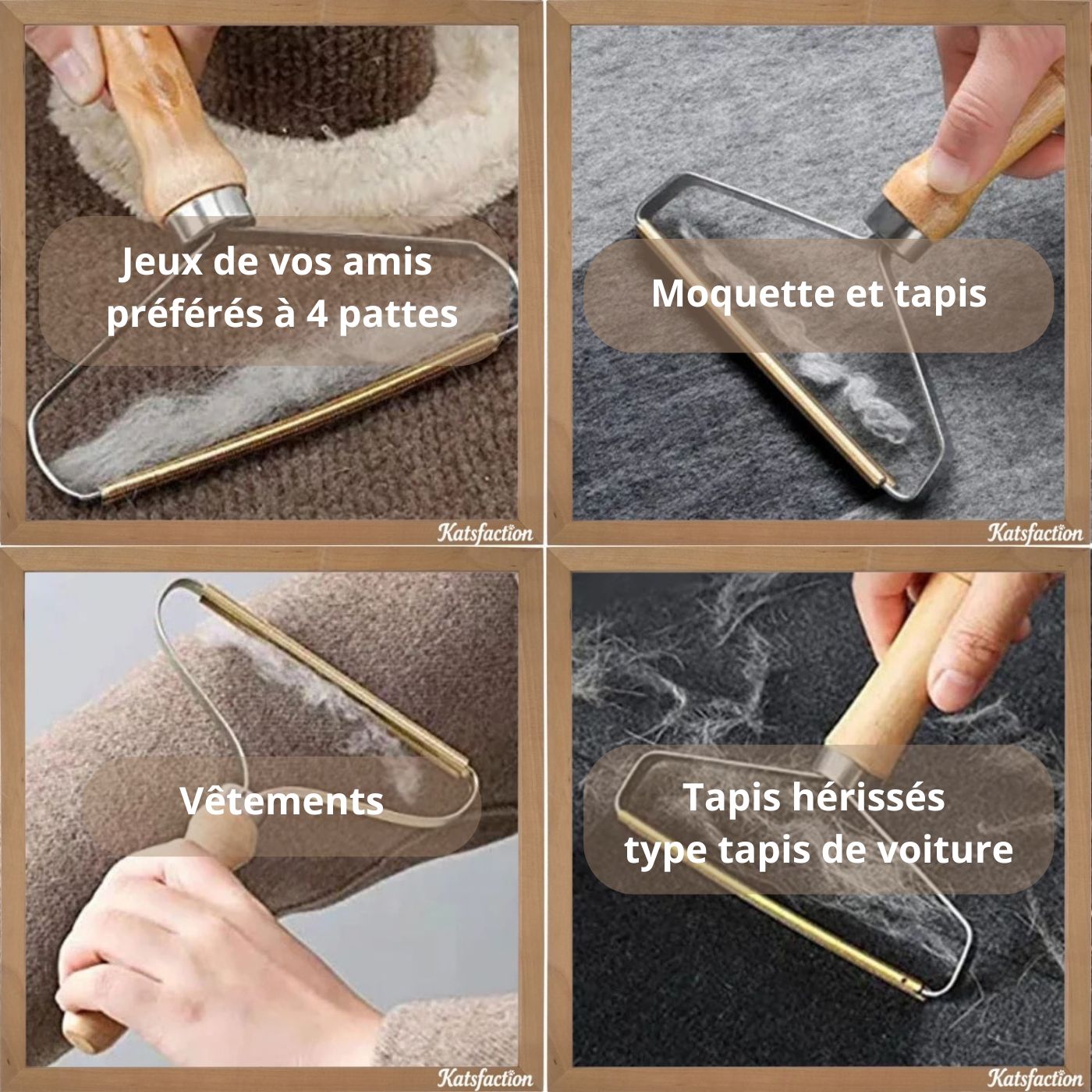 Jeux de vos amis préférés à 4 pattes

Katsfaction

Moquette et tapis

Katsfaction

Vêtements

Katsfaction

Tapis hérissés type tapis de voiture

Katsfaction